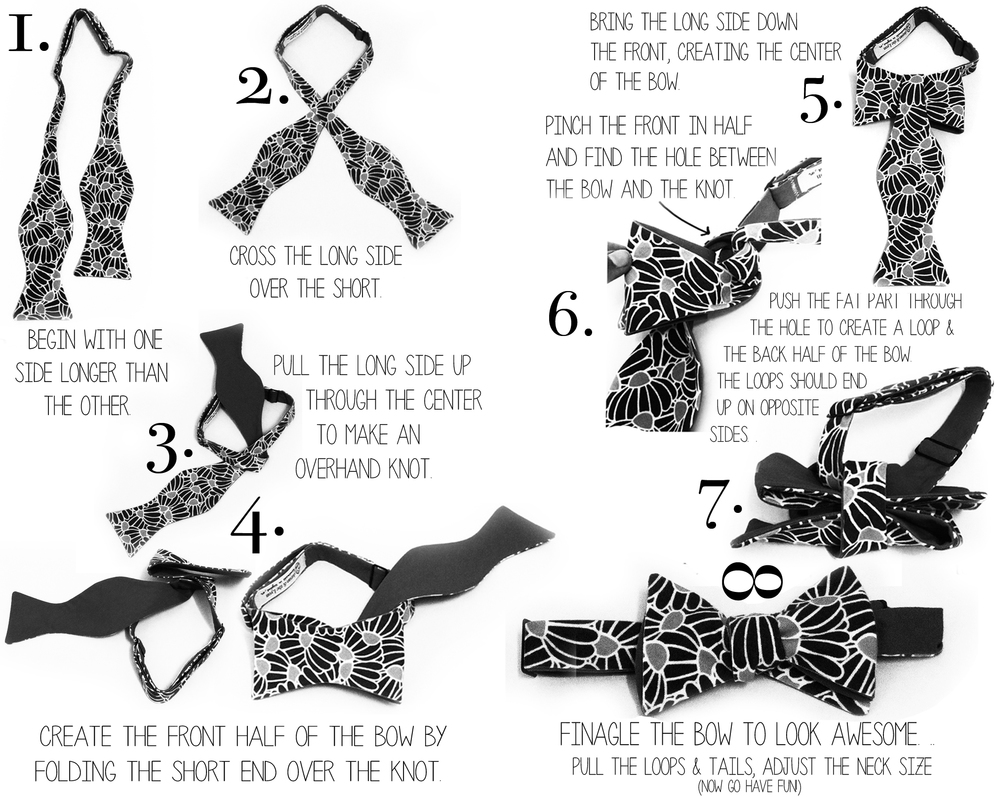 1.

BEGIN WITH ONE SIDE LONGER THAN THE OTHER.

2.

CROSS THE LONG SIDE OVER THE SHORT.

3.

PULL THE LONG SIDE UP THROUGH THE CENTER TO MAKE AN OVERHAND KNOT.

4.

CREATE THE FRONT HALF OF THE BOW BY FOLDING THE SHORT END OVER THE KNOT.

BRING THE LONG SIDE DOWN THE FRONT, CREATING THE CENTER OF THE BOW.

5.

PINCH THE FRONT IN HALF AND FIND THE HOLE BETWEEN THE BOW AND THE KNOT.

6.

PUSH THE FAT PART THROUGH THE HOLE TO CREATE A LOOP & THE BACK HALF OF THE BOW. THE LOOPS SHOULD END UP ON OPPOSITE SIDES.

7.

8

FINAGLE THE BOW TO LOOK AWESOME...
PULL THE LOOPS & TAILS, ADJUST THE NECK SIZE
(NOW GO HAVE FUN)